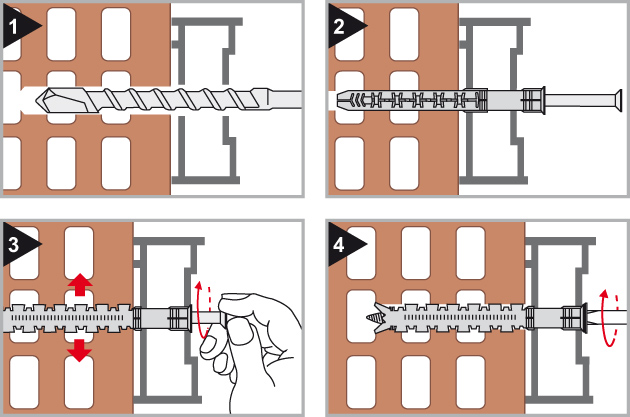 1

2

3

4